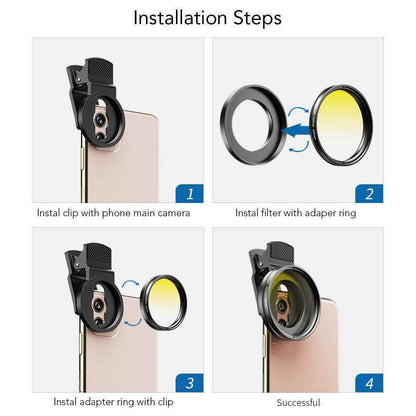 Installation Steps

1

Instal clip with phone main camera

2

Instal filter with adaper ring

3

Instal adapter ring with clip

4

Successful