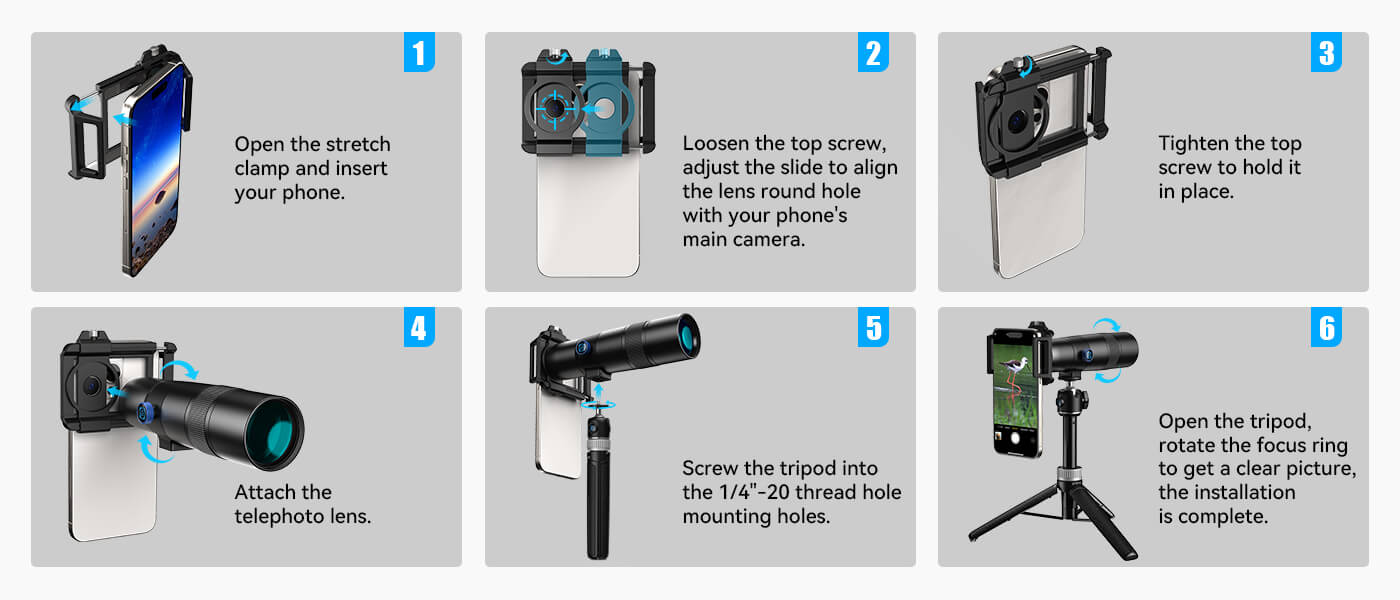 1

Open the stretch clamp and insert your phone.

2

Loosen the top screw, adjust the slide to align the lens round hole with your phone's main camera.

3

Tighten the top screw to hold it in place.

4

Attach the telephoto lens.

5

Screw the tripod into the 1/4"-20 thread hole mounting holes.

6

Open the tripod, rotate the focus ring to get a clear picture, the installation is complete.